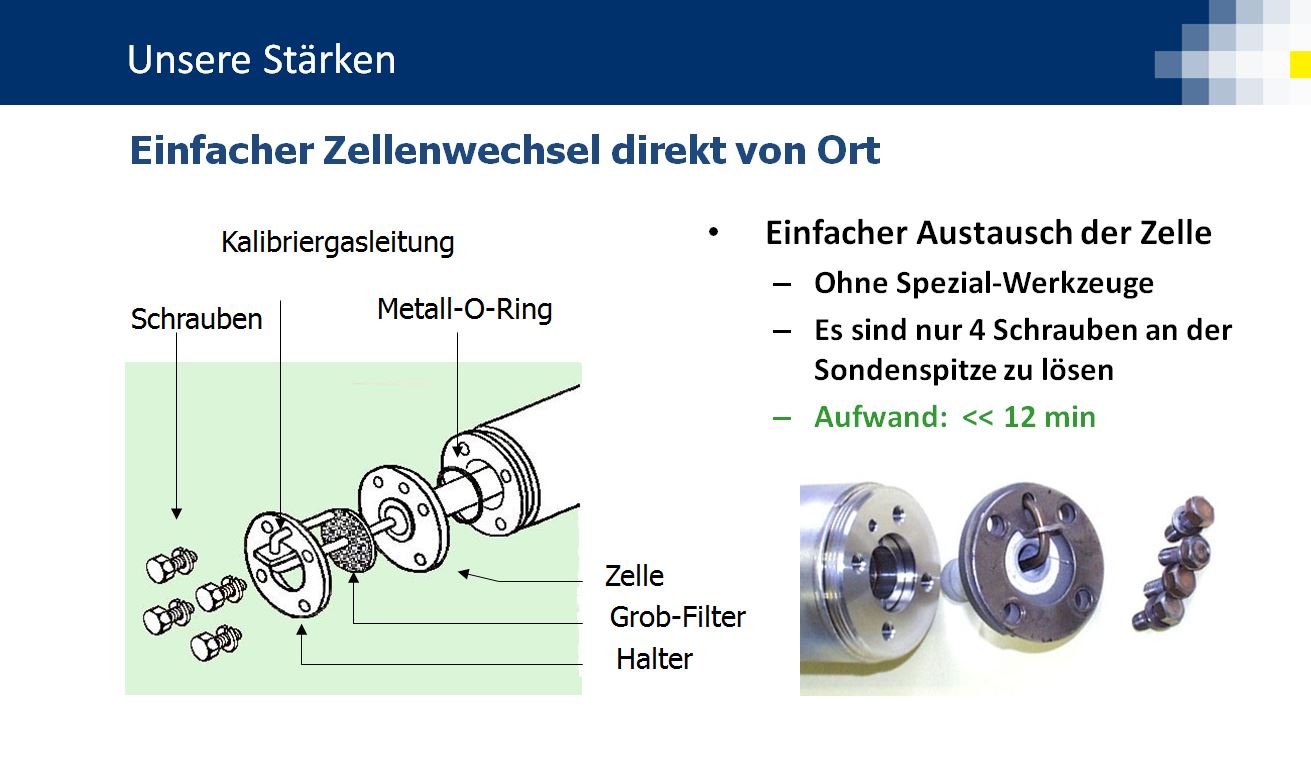 Unsere Stärken

Einfacher Zellenwechsel direkt von Ort

Kalibriergasleitung

Schrauben

Metall-O-Ring

Zelle

Grob-Filter

Halter

• Einfacher Austausch der Zelle
– Ohne Spezial-Werkzeuge
– Es sind nur 4 Schrauben an der Sondenspitze zu lösen
– Aufwand: << 12 min